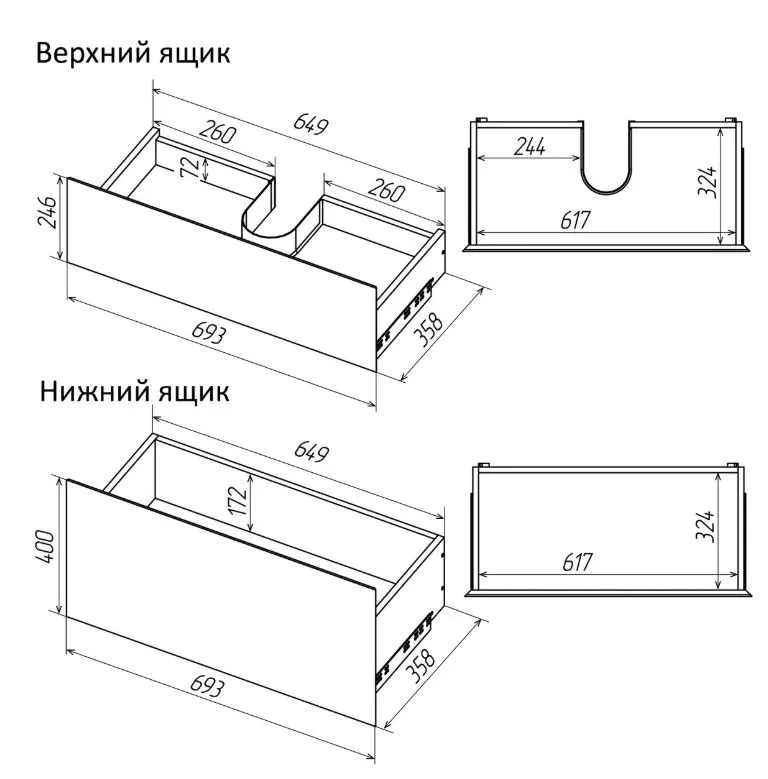 Верхний ящик

649
260
72
260
246
693
358

244
324
617

Нижний ящик

649
172
400
693
358

324
617