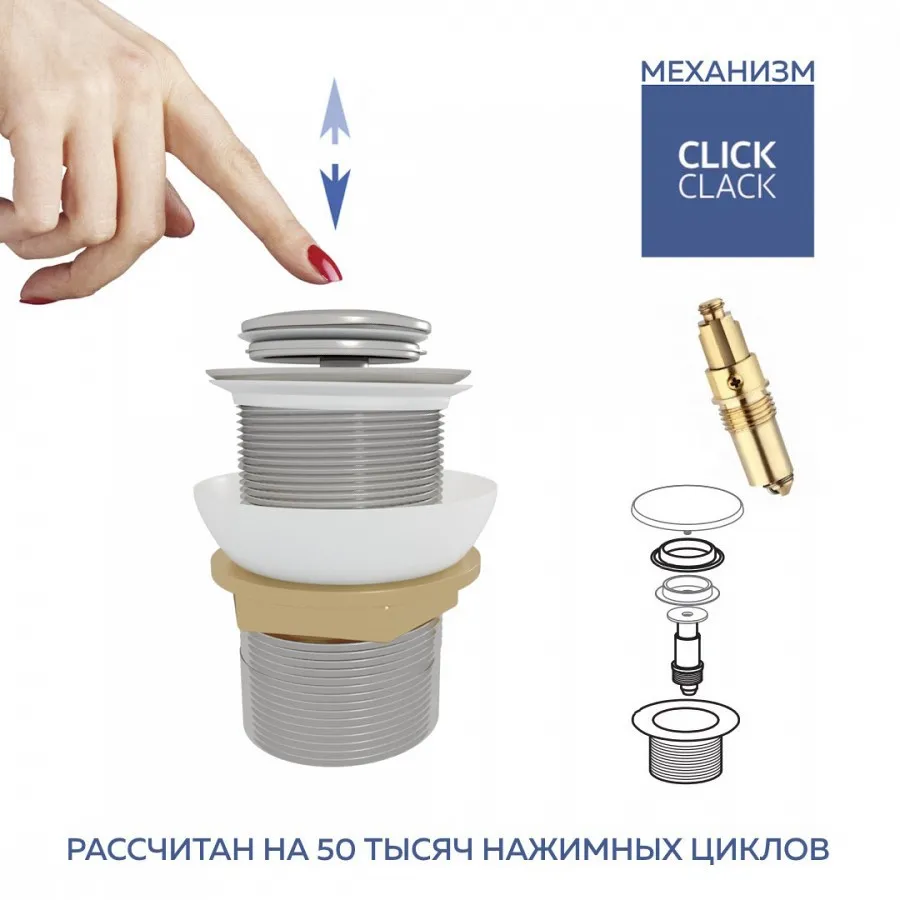 МЕХАНИЗМ

CLICK
CLACK

РАССЧИТАН НА 50 ТЫСЯЧ НАЖИМНЫХ ЦИКЛОВ