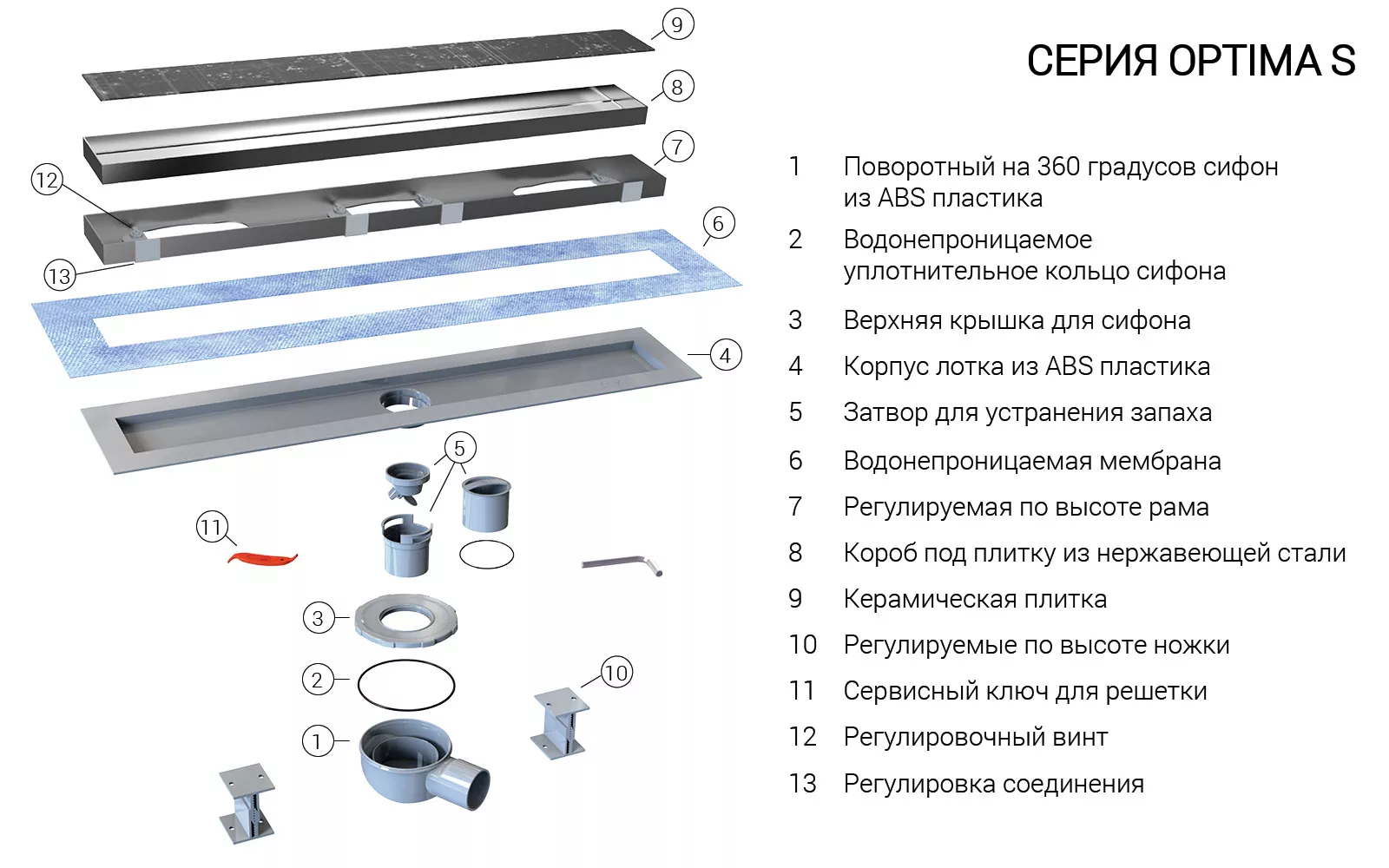 9
8
7
12
6
13
4
5
11
3
2
10
1

СЕРИЯ OPTIMA S

1 Поворотный на 360 градусов сифон из ABS пластика
2 Водонепроницаемое уплотнительное кольцо сифона
3 Верхняя крышка для сифона
4 Корпус лотка из ABS пластика
5 Затвор для устранения запаха
6 Водонепроницаемая мембрана
7 Регулируемая по высоте рама
8 Короб под плитку из нержавеющей стали
9 Керамическая плитка
10 Регулируемые по высоте ножки
11 Сервисный ключ для решетки
12 Регулировочный винт
13 Регулировка соединения