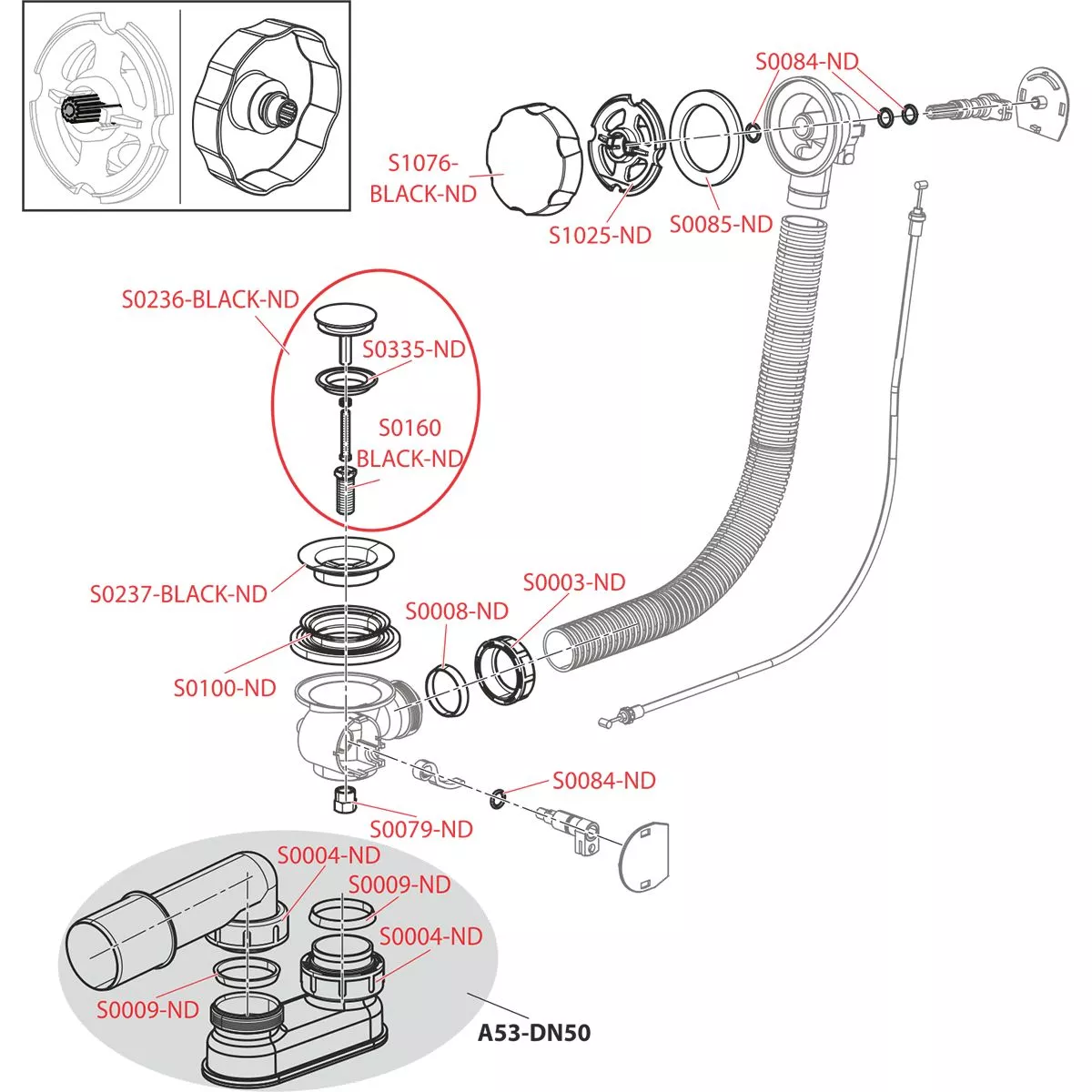 S0084-ND

S1076-BLACK-ND

S1025-ND

S0085-ND

S0236-BLACK-ND

S0335-ND

S0160 BLACK-ND

S0237-BLACK-ND

S0008-ND

S0003-ND

S0100-ND

S0084-ND

S0079-ND

S0004-ND

S0009-ND

S0004-ND

S0009-ND

A53-DN50