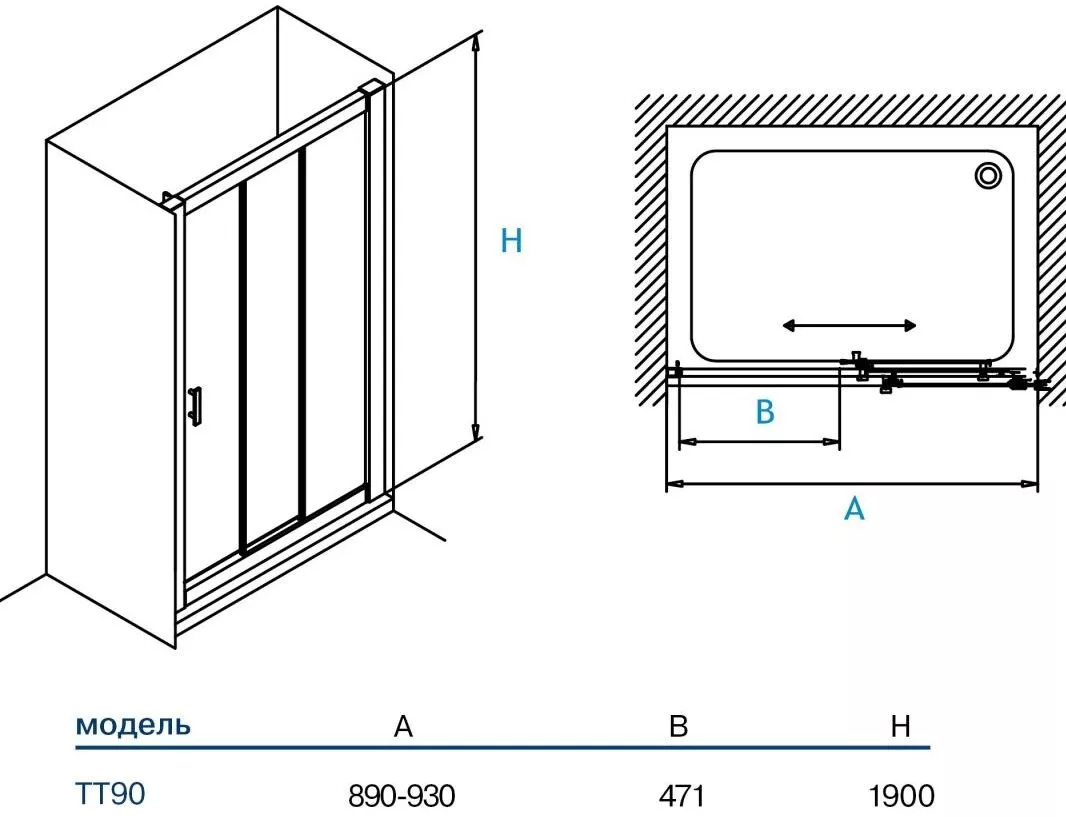 H

B

A

| модель | A | B | H |
|---|---|---|---|
| TT90 | 890-930 | 471 | 1900 |