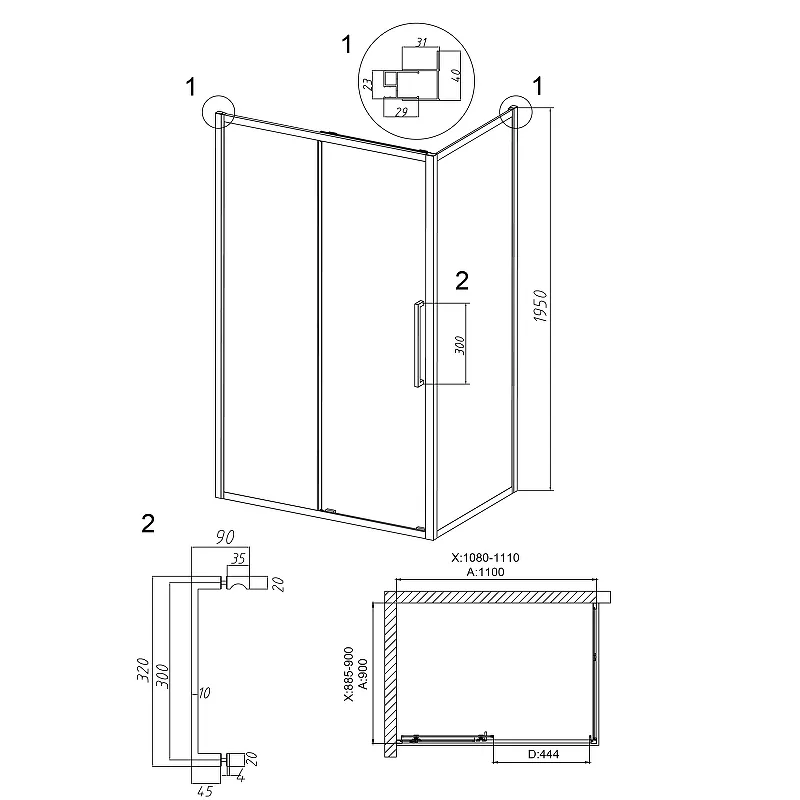 1

31
23
40
29

1

1

2

300

1950

2

90
35
20
320
300
10
20
4
45

X:1080-1110
A:1100

X:885-900
A:900

D:444