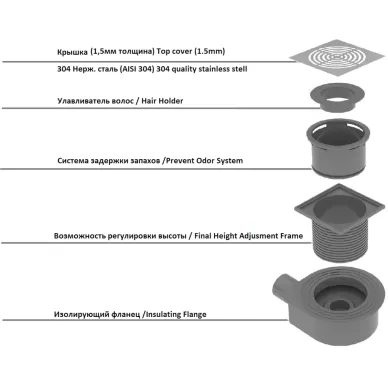 Крышка (1,5мм толщина) Top cover (1.5mm)

304 Нерж. сталь (AISI 304) 304 quality stainless stell

Улавливатель волос / Hair Holder

Система задержки запахов /Prevent Odor System

Возможность регулировки высоты / Final Height Adjusment Frame

Изолирующий фланец /Insulating Flange