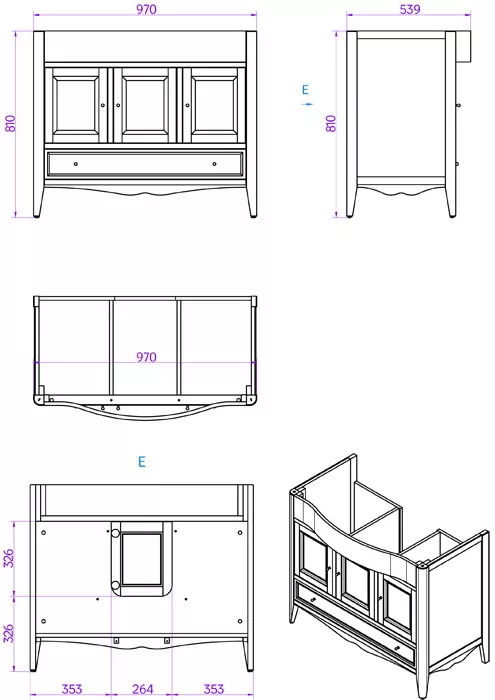 970

539

810

E

810

970

E

326

326

353

264

353