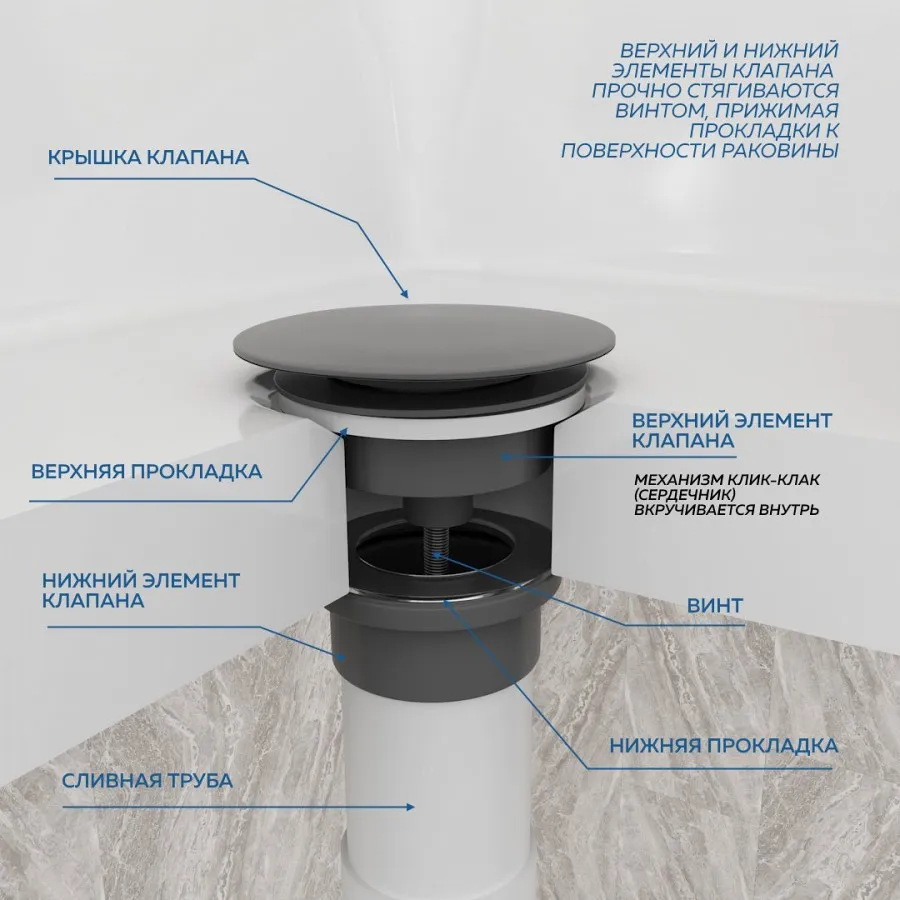 ВЕРХНИЙ И НИЖНИЙ ЭЛЕМЕНТЫ КЛАПАНА ПРОЧНО СТЯГИВАЮТСЯ ВИНТОМ, ПРИЖИМАЯ ПРОКЛАДКИ К ПОВЕРХНОСТИ РАКОВИНЫ

КРЫШКА КЛАПАНА

ВЕРХНИЙ ЭЛЕМЕНТ КЛАПАНА

МЕХАНИЗМ КЛИК-КЛАК (СЕРДЕЧНИК) ВКРУЧИВАЕТСЯ ВНУТРЬ

ВЕРХНЯЯ ПРОКЛАДКА

НИЖНИЙ ЭЛЕМЕНТ КЛАПАНА

ВИНТ

НИЖНЯЯ ПРОКЛАДКА

СЛИВНАЯ ТРУБА