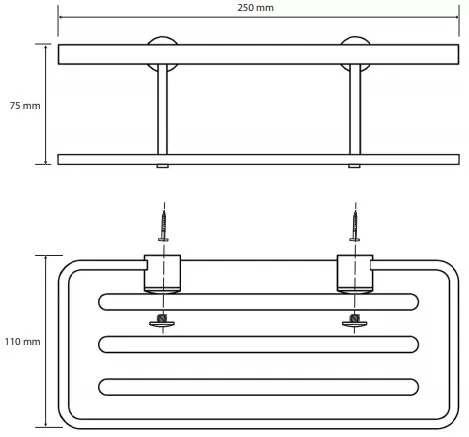 250 mm

75 mm

110 mm