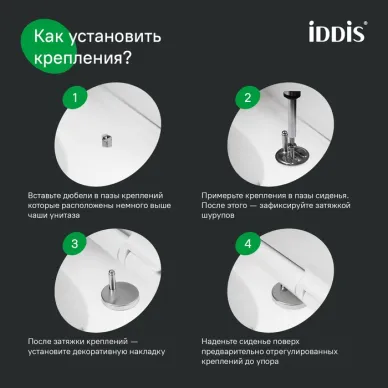 Как установить крепления?

iDDiS®

1

Вставьте дюбели в пазы креплений которые расположены немного выше чаши унитаза

2

Примерьте крепления в пазы сиденья. После этого — зафиксируйте затяжкой шурупов

3

После затяжки креплений — установите декоративную накладку

4

Наденьте сиденье поверх предварительно отрегулированных креплений до упора