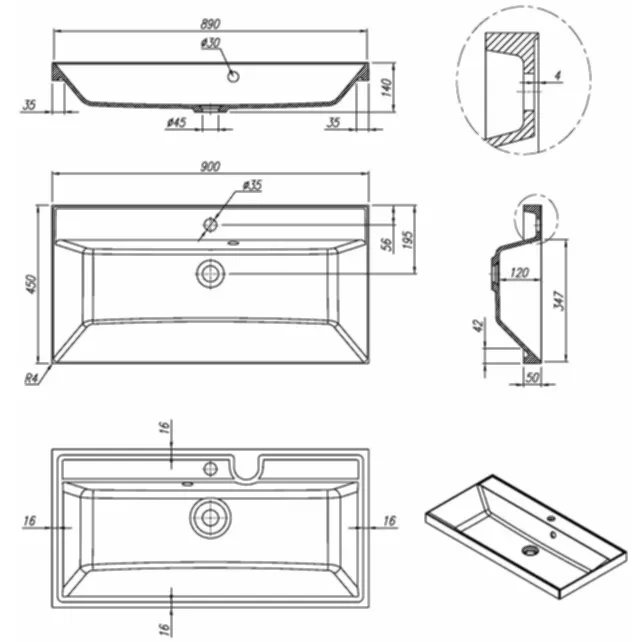 890
ø30
140
35
ø45
35
4
900
ø35
56
195
450
R4
120
347
42
50
16
16
16
16