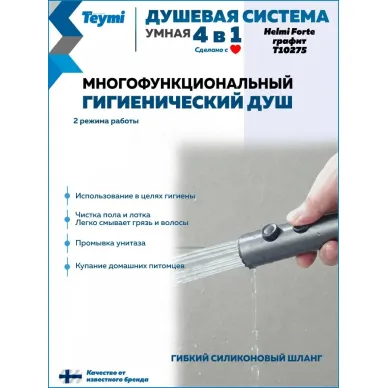 Teymi

ДУШЕВАЯ СИСТЕМА
УМНАЯ 4 в 1
Сделано с

Helmi Forte
графит
T10275

МНОГОФУНКЦИОНАЛЬНЫЙ
ГИГИЕНИЧЕСКИЙ ДУШ

2 режима работы

Использование в целях гигиены

Чистка пола и лотка
Легко смывает грязь и волосы

Промывка унитаза

Купание домашних питомцев

ГИБКИЙ СИЛИКОНОВЫЙ ШЛАНГ

Качество от известного бренда