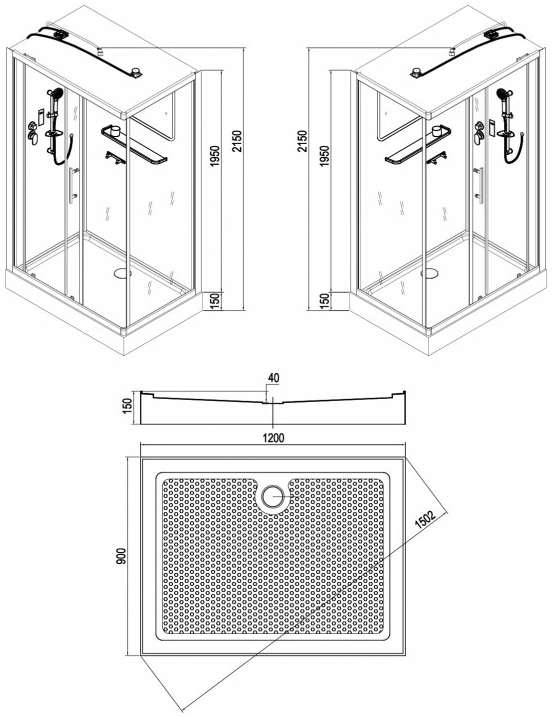 1950
2150
150
2150
1950
150
40
150
1200
900
1502