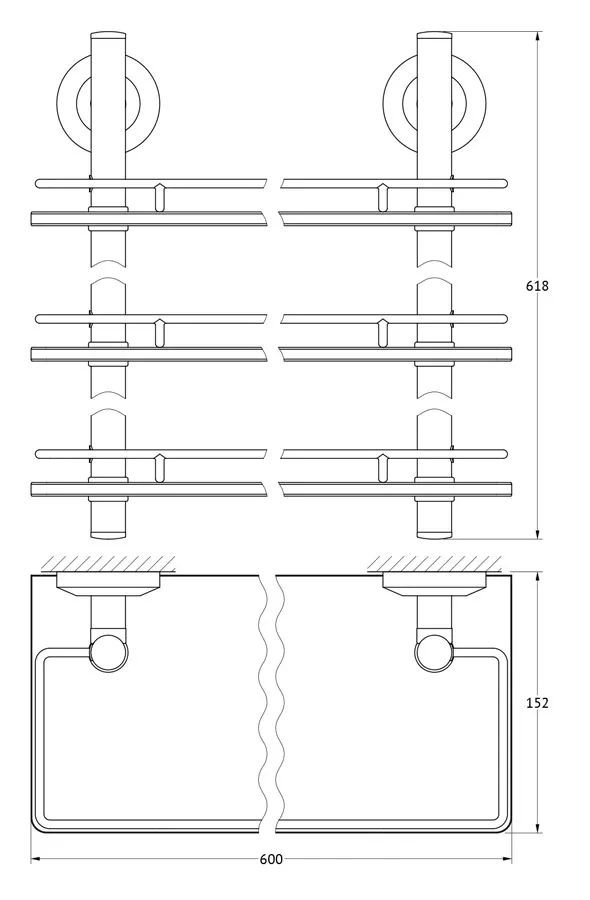 618

152

600