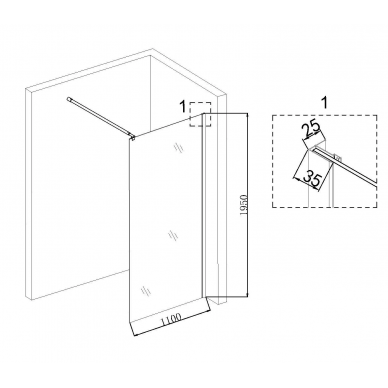 1

1950

1100

1

25

35