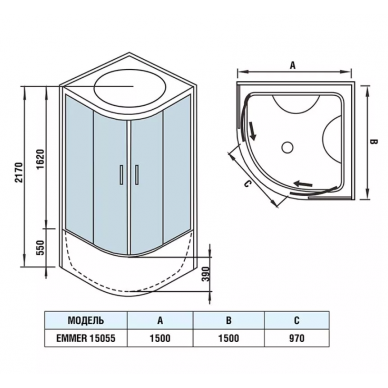 2170

1620

550

390

A

B

C

| МОДЕЛЬ | A | B | C |
|---|---|---|---|
| EMMER 15055 | 1500 | 1500 | 970 |