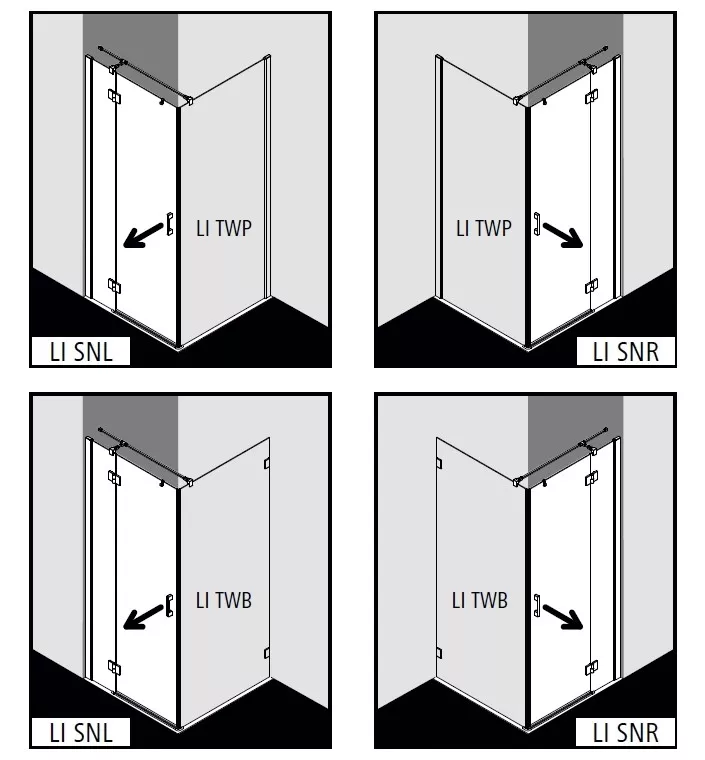 LI TWP

LI SNL

LI TWP

LI SNR

LI TWB

LI SNL

LI TWB

LI SNR