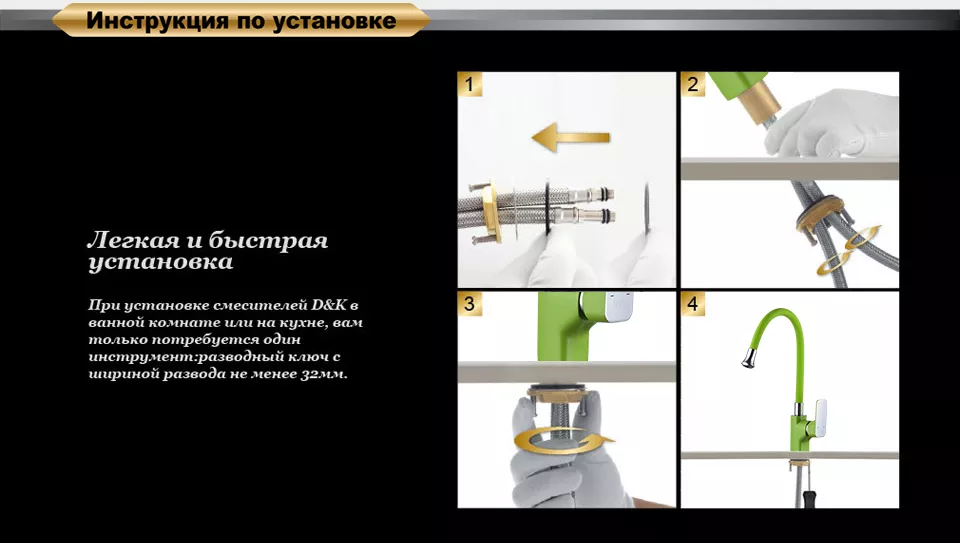 Инструкция по установке

Легкая и быстрая установка

При установке смесителей D&K в ванной комнате или на кухне, вам только потребуется один инструмент:разводный ключ с шириной развода не менее 32мм.

1

2

3

4