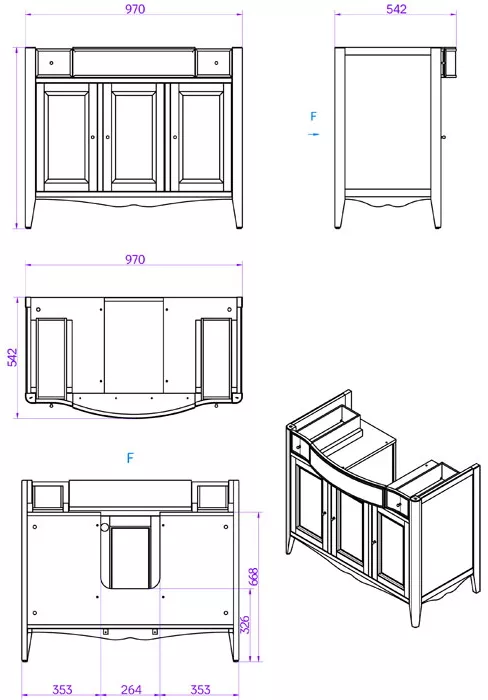 970

542

F

970

542

F

668

326

353

264

353