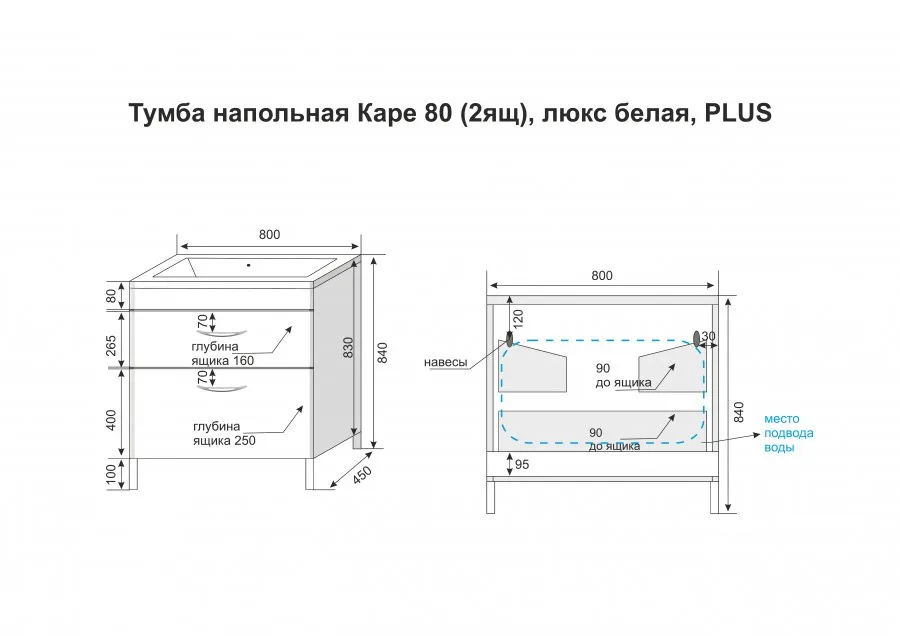 Тумба напольная Каре 80 (2ящ), люкс белая, PLUS

800

80
265
400
100

70
глубина
ящика 160
70
глубина
ящика 250

830
840
450

800
120
30
навесы
90
до ящика
90
до ящика
95
840
место
подвода
воды