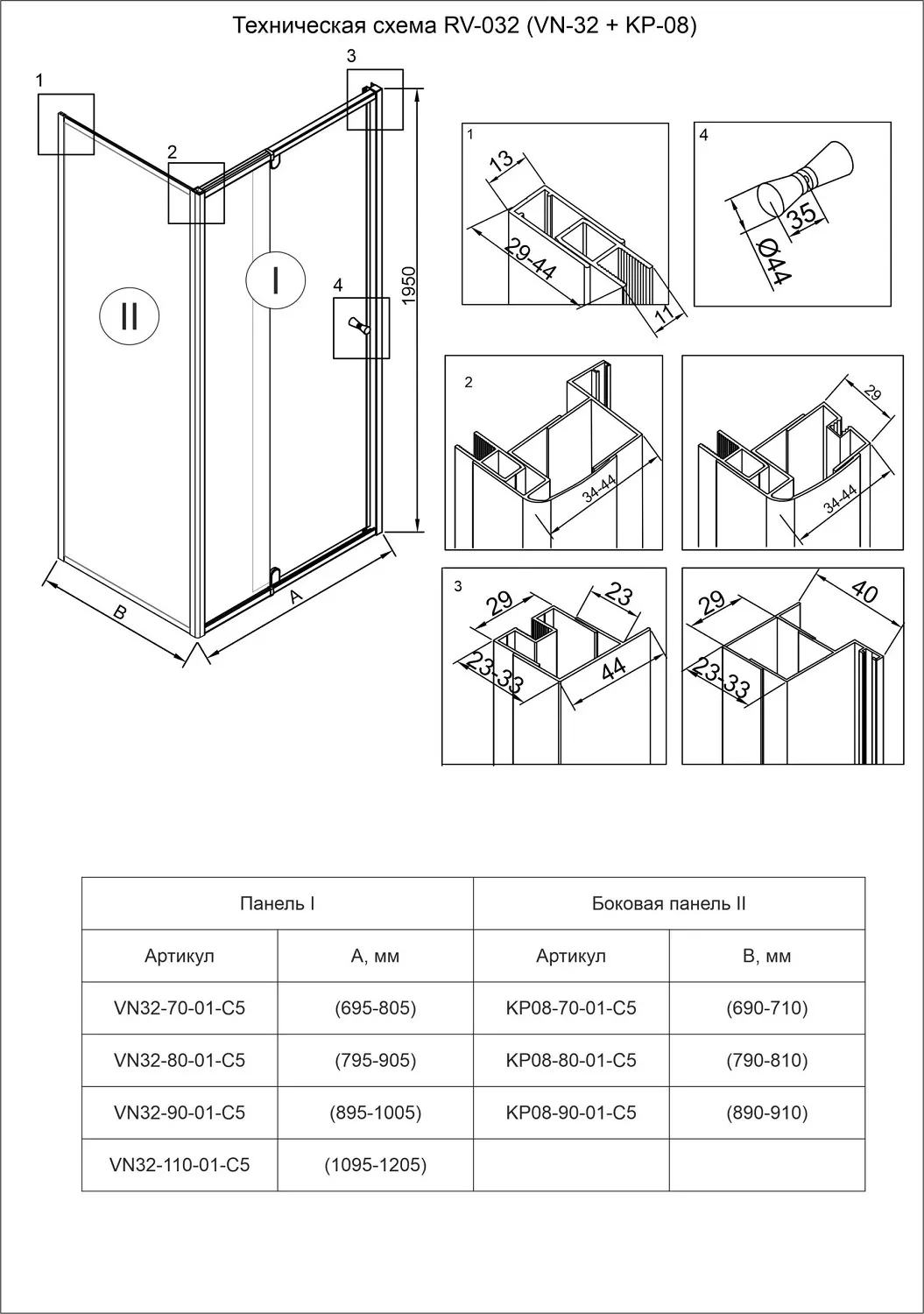 Техническая схема RV-032 (VN-32 + KP-08)

1

2

3

4

II

I

1950

B

A

1

13

29-44

11

4

35

Ø44

2

34-44

29

34-44

3

29

23

23-33

44

29

40

23-33

| Панель I | | Боковая панель II | |
|---|---|---|---|
| Артикул | A, мм | Артикул | B, мм |
| VN32-70-01-C5 | (695-805) | KP08-70-01-C5 | (690-710) |
| VN32-80-01-C5 | (795-905) | KP08-80-01-C5 | (790-810) |
| VN32-90-01-C5 | (895-1005) | KP08-90-01-C5 | (890-910) |
| VN32-110-01-C5 | (1095-1205) | | |