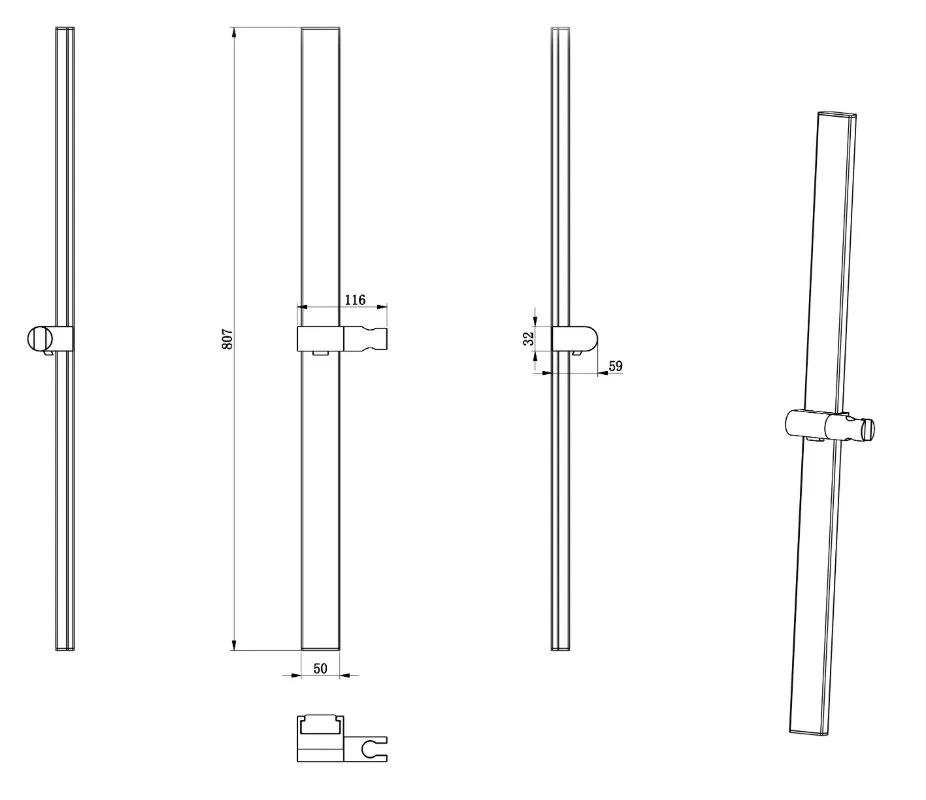 807
116
50
32
59