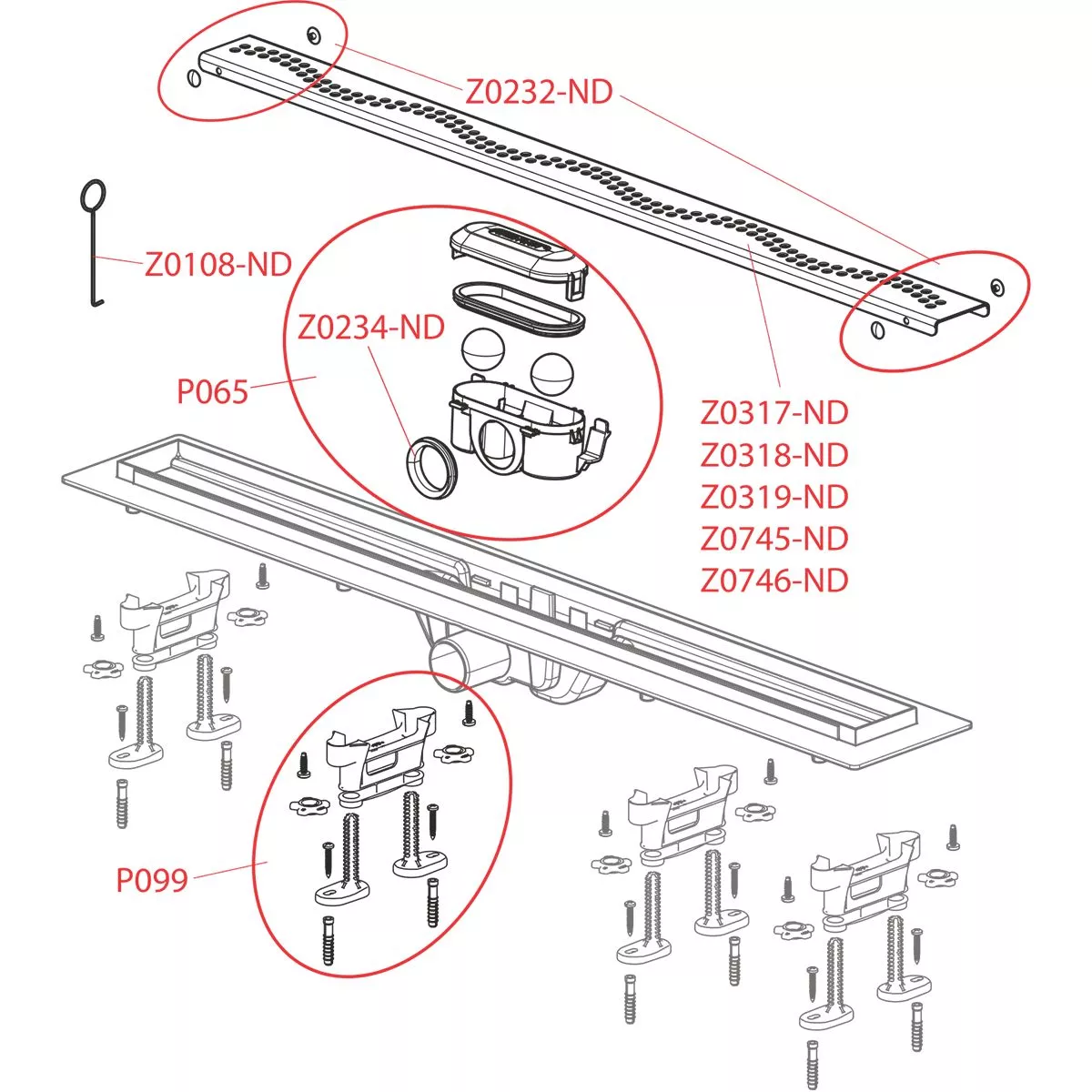 Z0232-ND

Z0108-ND

Z0234-ND

P065

Z0317-ND
Z0318-ND
Z0319-ND
Z0745-ND
Z0746-ND

P099