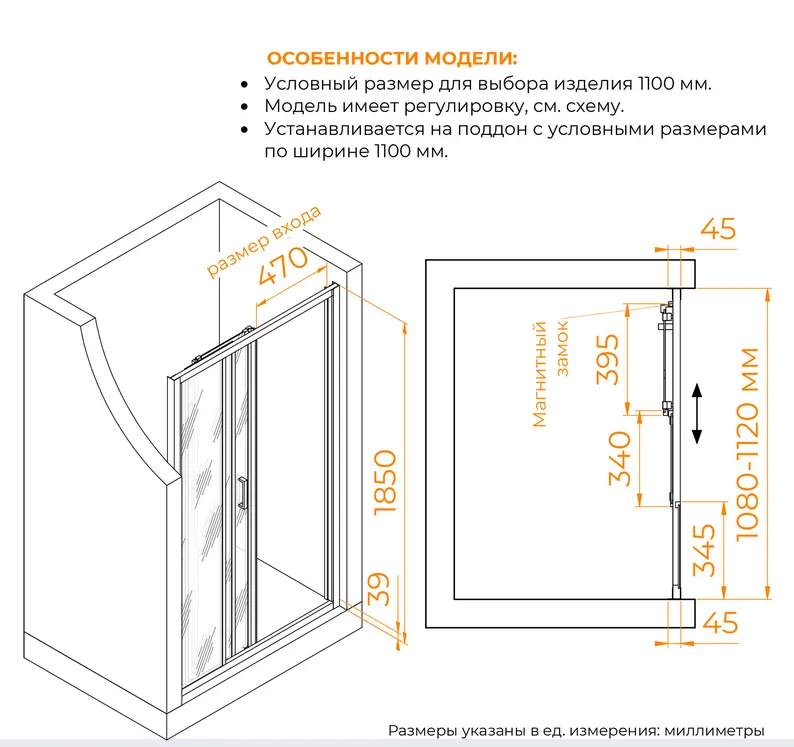 ОСОБЕННОСТИ МОДЕЛИ:
• Условный размер для выбора изделия 1100 мм.
• Модель имеет регулировку, см. схему.
• Устанавливается на поддон с условными размерами по ширине 1100 мм.

размер входа
470
1850
39

45
Магнитный замок
395
340
345
1080-1120 мм
45

Размеры указаны в ед. измерения: миллиметры