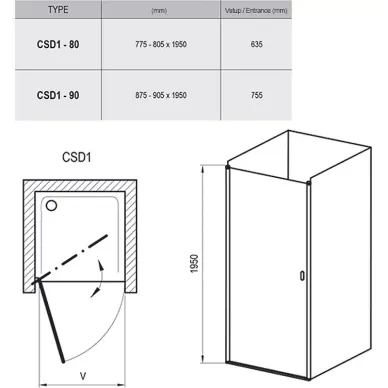 | TYPE | (mm) | Vstup / Entrance (mm) |
|---|---|---|
| CSD1 - 80 | 775 - 805 x 1950 | 635 |
| CSD1 - 90 | 875 - 905 x 1950 | 755 |

CSD1

V

1950