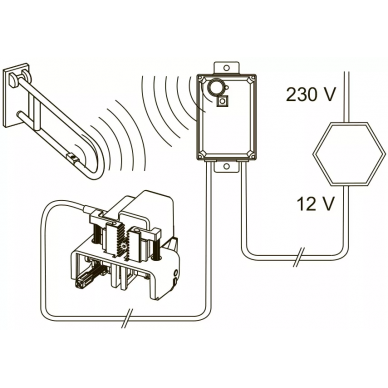 230 V

12 V