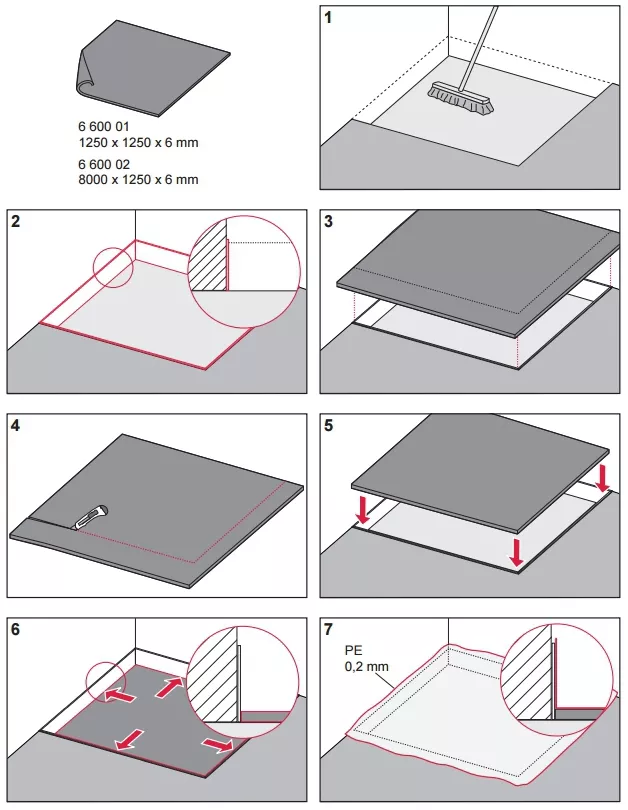 6 600 01
1250 x 1250 x 6 mm

6 600 02
8000 x 1250 x 6 mm

1

2

3

4

5

6

7

PE
0,2 mm