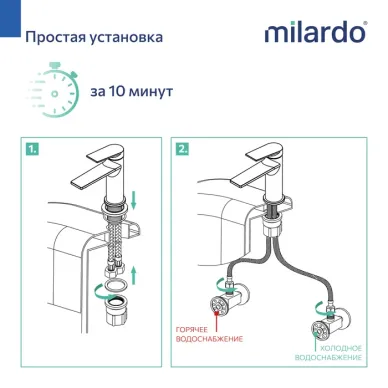 Простая установка

milardo®

за 10 минут

1.

2.

ГОРЯЧЕЕ ВОДОСНАБЖЕНИЕ

ХОЛОДНОЕ ВОДОСНАБЖЕНИЕ