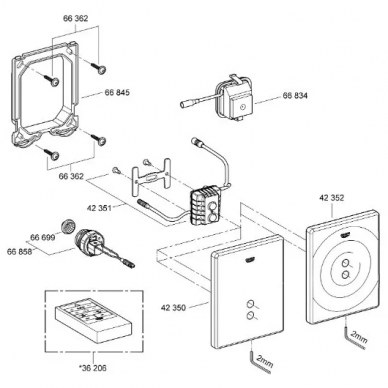 66 362
66 845
66 834
66 362
42 351
42 352
66 699
66 858
42 350
2mm
2mm
*36 206