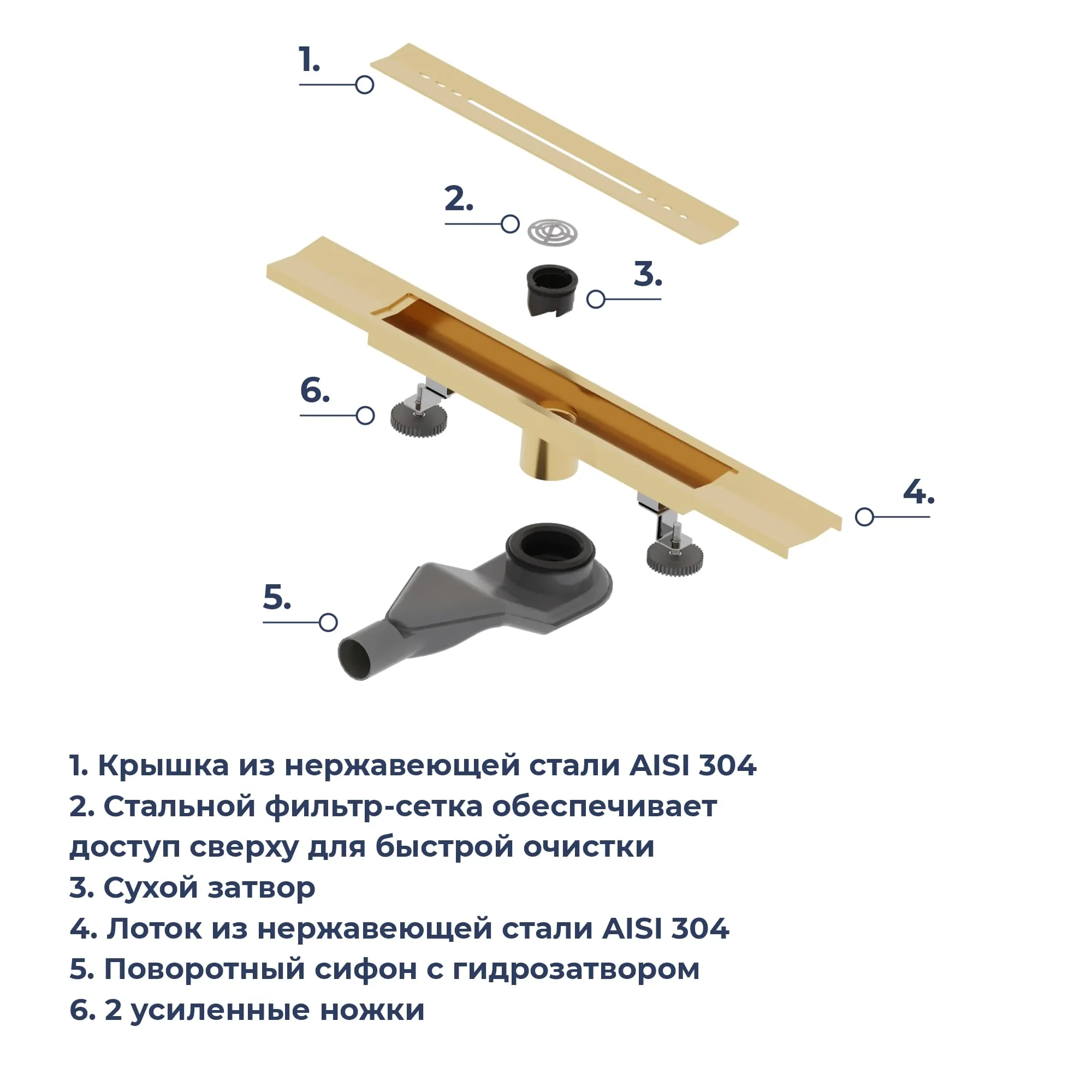 1.

2.

3.

6.

4.

5.

1. Крышка из нержавеющей стали AISI 304
2. Стальной фильтр-сетка обеспечивает доступ сверху для быстрой очистки
3. Сухой затвор
4. Лоток из нержавеющей стали AISI 304
5. Поворотный сифон с гидрозатвором
6. 2 усиленные ножки