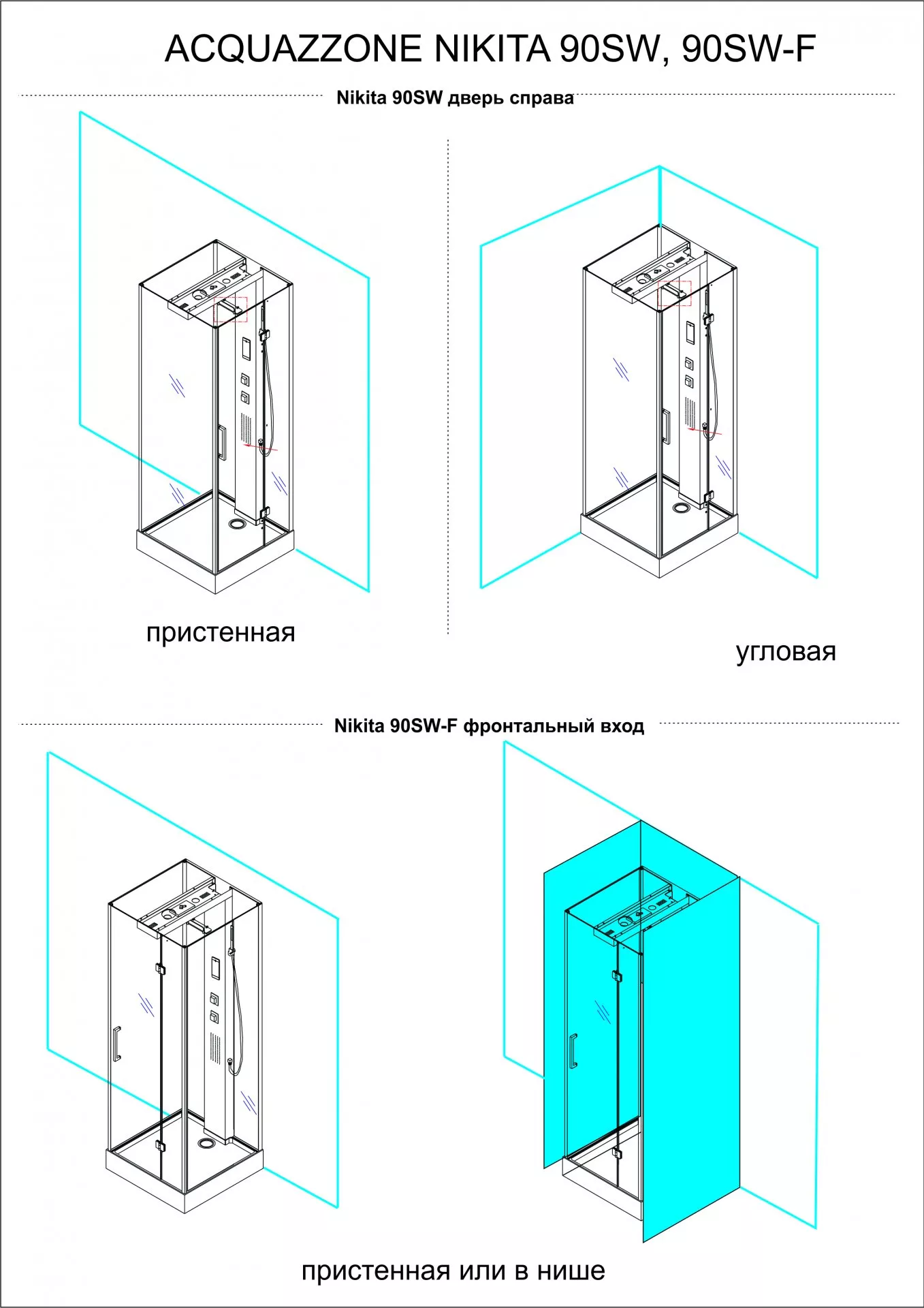 ACQUAZZONE NIKITA 90SW, 90SW-F

Nikita 90SW дверь справа

пристенная

угловая

Nikita 90SW-F фронтальный вход

пристенная или в нише