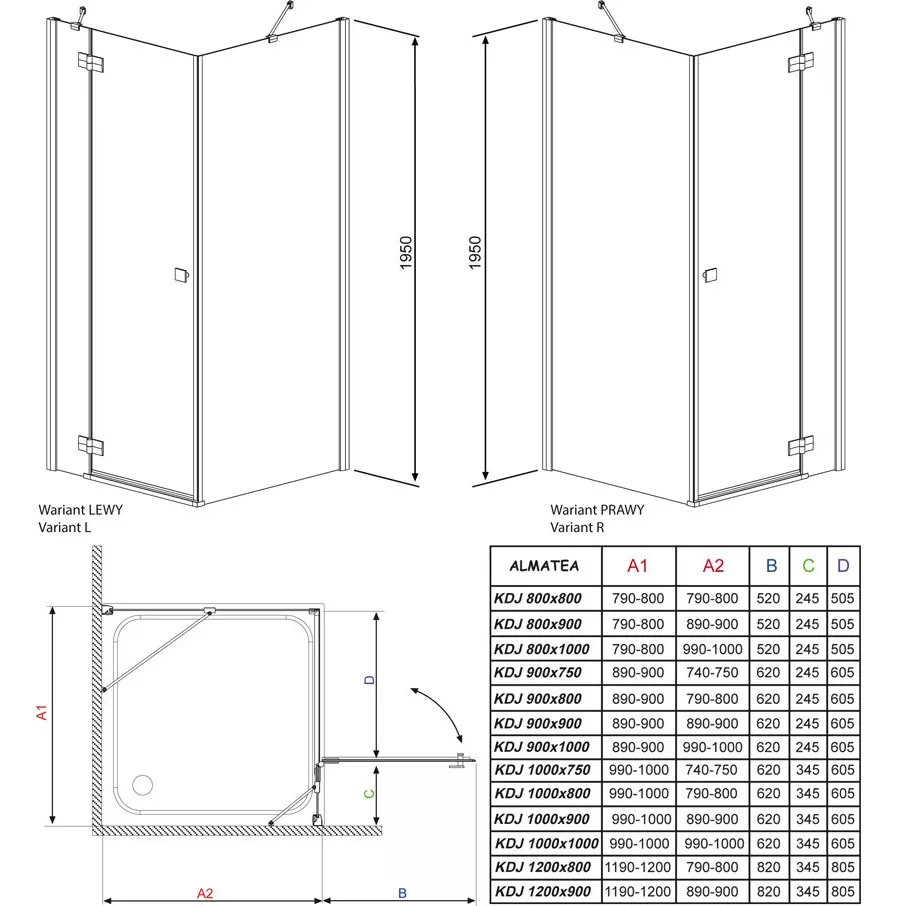 1950

1950

Wariant LEWY
Variant L

Wariant PRAWY
Variant R

A1

D

C

A2

B

| ALMATEA | A1 | A2 | B | C | D |
|---|---|---|---|---|---|
| KDJ 800x800 | 790-800 | 790-800 | 520 | 245 | 505 |
| KDJ 800x900 | 790-800 | 890-900 | 520 | 245 | 505 |
| KDJ 800x1000 | 790-800 | 990-1000 | 520 | 245 | 505 |
| KDJ 900x750 | 890-900 | 740-750 | 620 | 245 | 605 |
| KDJ 900x800 | 890-900 | 790-800 | 620 | 245 | 605 |
| KDJ 900x900 | 890-900 | 890-900 | 620 | 245 | 605 |
| KDJ 900x1000 | 890-900 | 990-1000 | 620 | 245 | 605 |
| KDJ 1000x750 | 990-1000 | 740-750 | 620 | 345 | 605 |
| KDJ 1000x800 | 990-1000 | 790-800 | 620 | 345 | 605 |
| KDJ 1000x900 | 990-1000 | 890-900 | 620 | 345 | 605 |
| KDJ 1000x1000 | 990-1000 | 990-1000 | 620 | 345 | 605 |
| KDJ 1200x800 | 1190-1200 | 790-800 | 820 | 345 | 805 |
| KDJ 1200x900 | 1190-1200 | 890-900 | 820 | 345 | 805 |