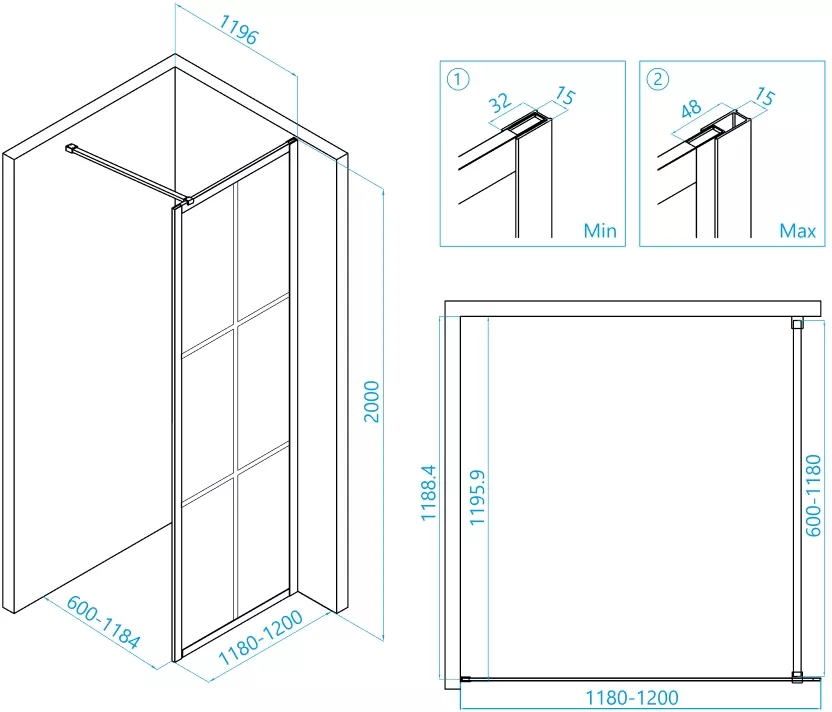 1196

2000

600-1184

1180-1200

①
32
15
Min

②
48
15
Max

1188.4

1195.9

600-1180

1180-1200