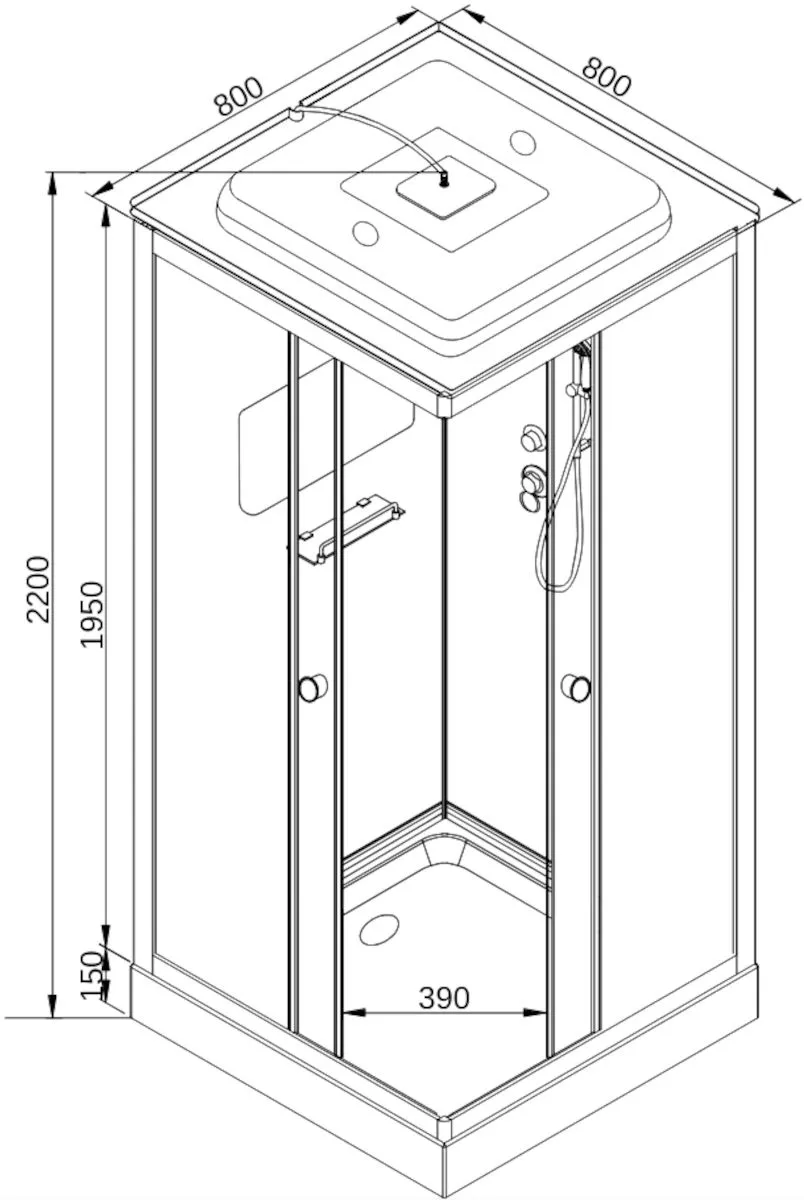 800

800

2200

1950

150

390