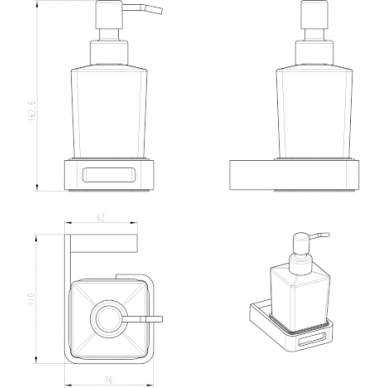 162.6

62

110

76