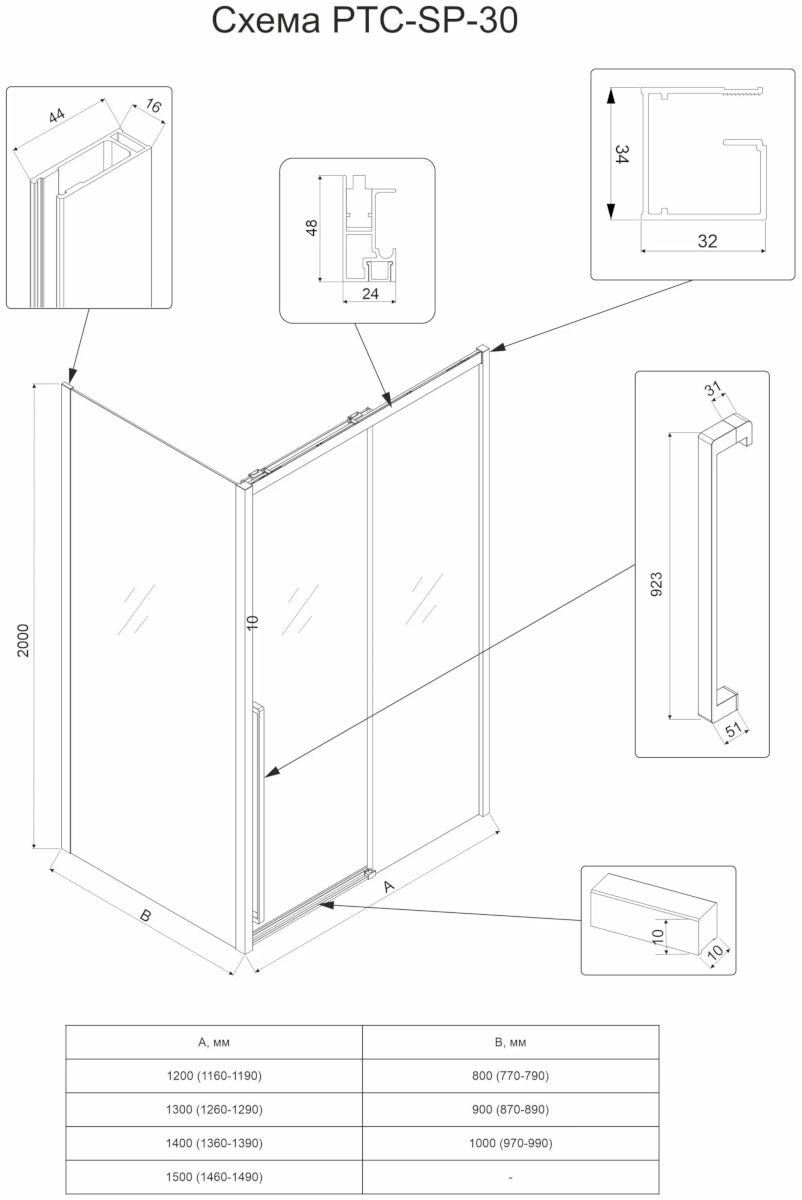 Схема PTC-SP-30

44

16

48

24

34

32

31

923

51

2000

10

B

A

10

10

| A, мм | B, мм |
|---|---|
| 1200 (1160-1190) | 800 (770-790) |
| 1300 (1260-1290) | 900 (870-890) |
| 1400 (1360-1390) | 1000 (970-990) |
| 1500 (1460-1490) | - |