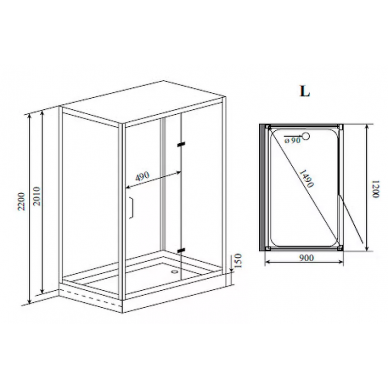 2200
2010
490
150
L
ø 90
1490
1200
900