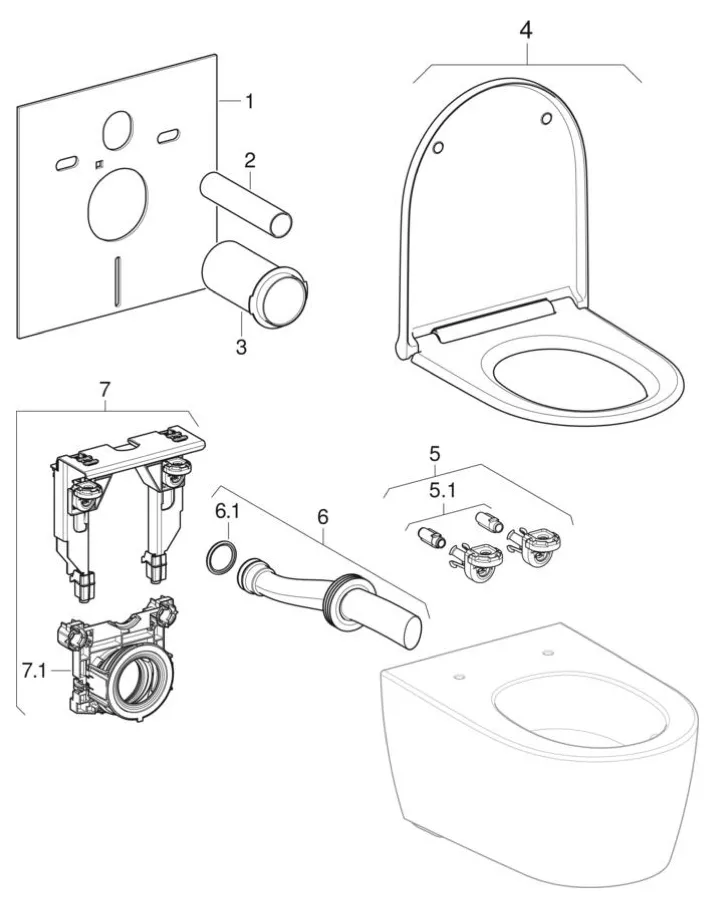 4
1
2
3
7
5
5.1
6.1
6
7.1