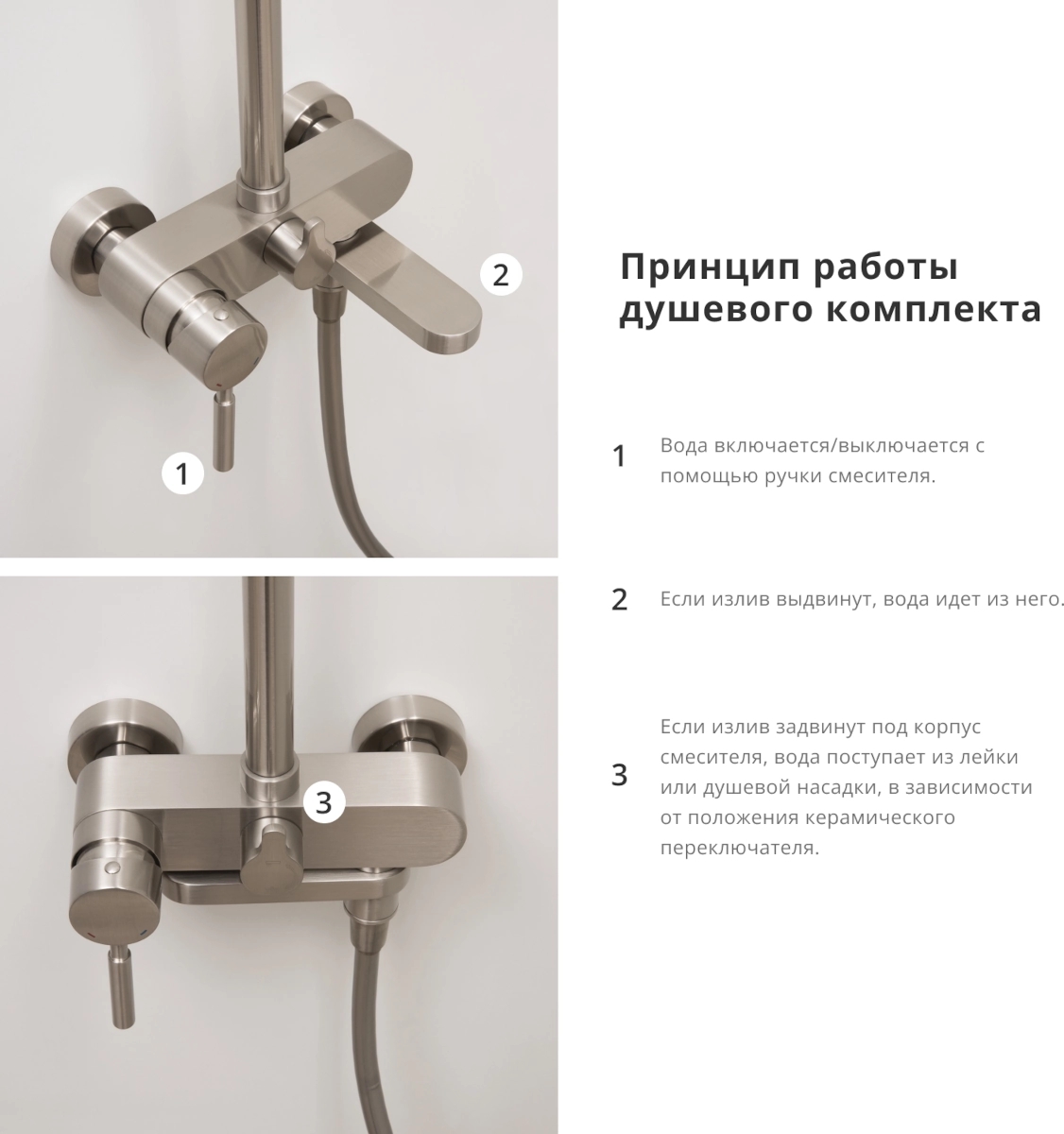 2

1

3

Принцип работы душевого комплекта

1 Вода включается/выключается с помощью ручки смесителя.

2 Если излив выдвинут, вода идет из него.

3 Если излив задвинут под корпус смесителя, вода поступает из лейки или душевой насадки, в зависимости от положения керамического переключателя.