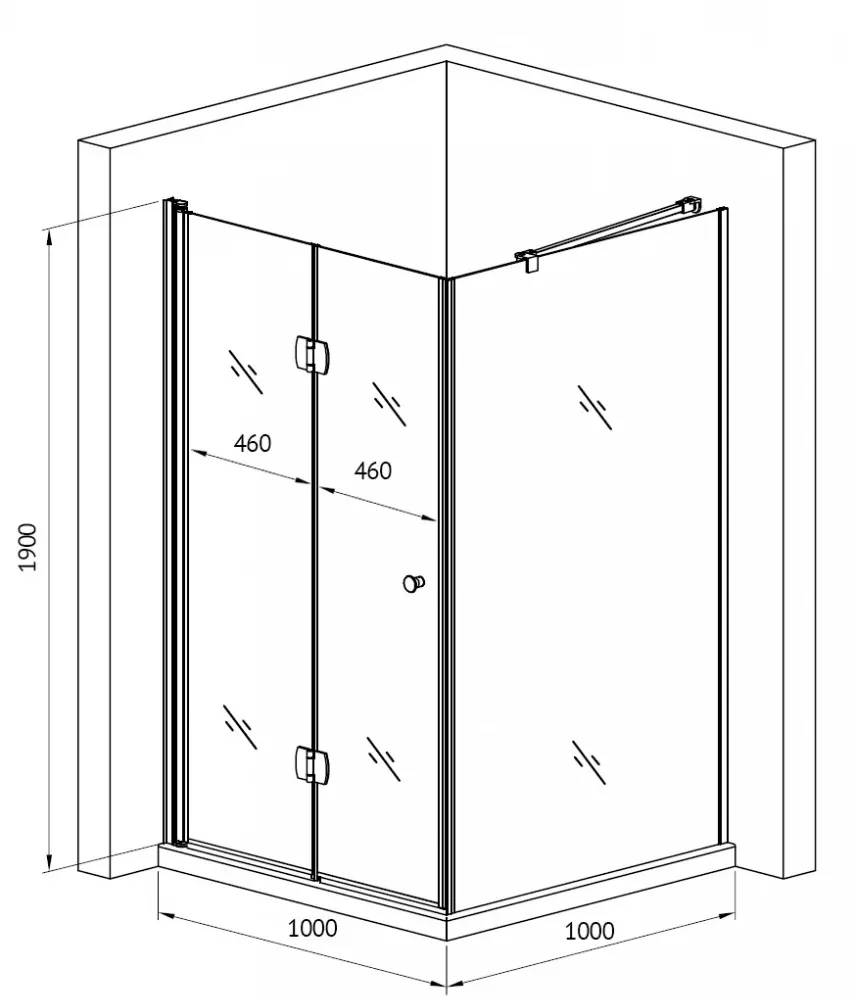 1900
460
460
1000
1000