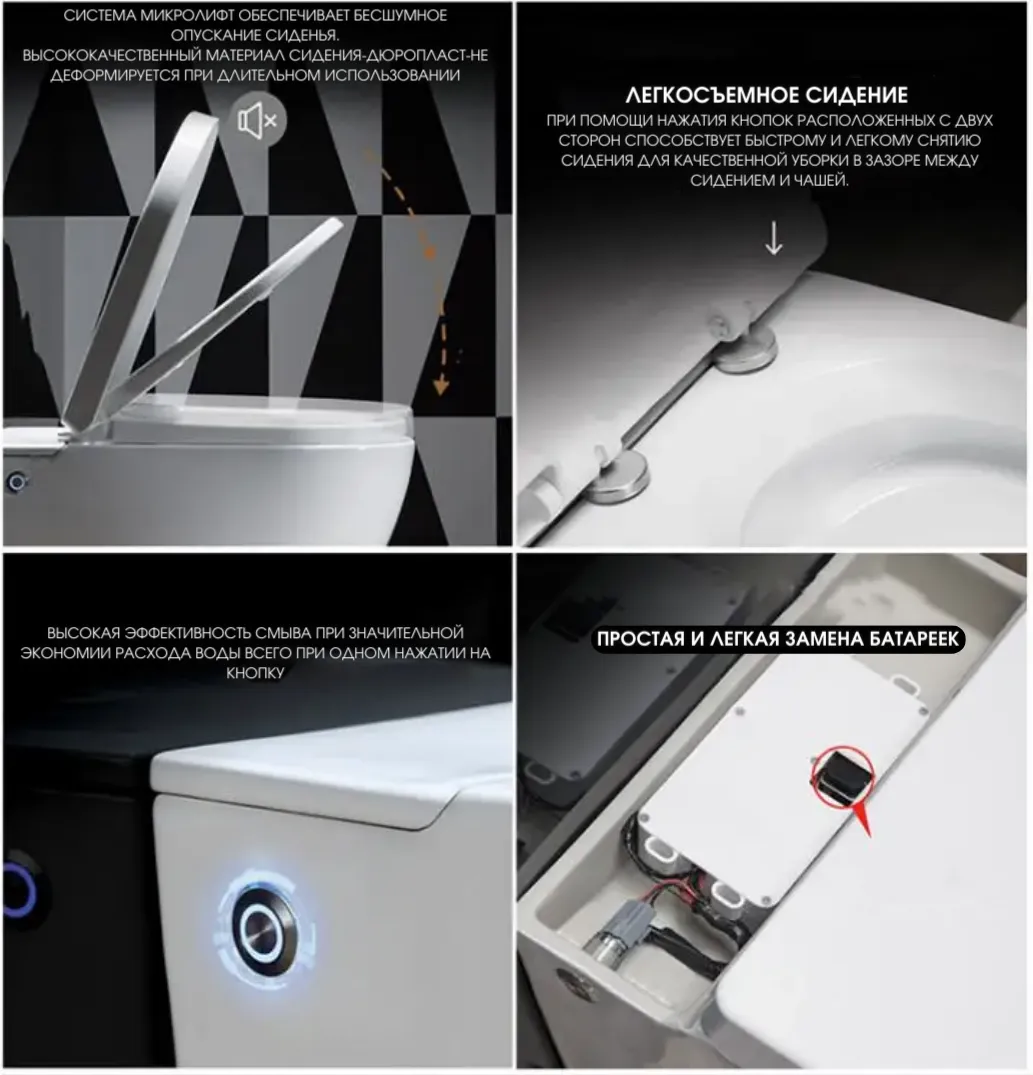 СИСТЕМА МИКРОЛИФТ ОБЕСПЕЧИВАЕТ БЕСШУМНОЕ ОПУСКАНИЕ СИДЕНЬЯ.
ВЫСОКОКАЧЕСТВЕННЫЙ МАТЕРИАЛ СИДЕНИЯ-ДЮРОПЛАСТ-НЕ ДЕФОРМИРУЕТСЯ ПРИ ДЛИТЕЛЬНОМ ИСПОЛЬЗОВАНИИ

ЛЕГКОСЪЕМНОЕ СИДЕНИЕ
ПРИ ПОМОЩИ НАЖАТИЯ КНОПОК РАСПОЛОЖЕННЫХ С ДВУХ СТОРОН СПОСОБСТВУЕТ БЫСТРОМУ И ЛЕГКОМУ СНЯТИЮ СИДЕНИЯ ДЛЯ КАЧЕСТВЕННОЙ УБОРКИ В ЗАЗОРЕ МЕЖДУ СИДЕНИЕМ И ЧАШЕЙ.

ВЫСОКАЯ ЭФФЕКТИВНОСТЬ СМЫВА ПРИ ЗНАЧИТЕЛЬНОЙ ЭКОНОМИИ РАСХОДА ВОДЫ ВСЕГО ПРИ ОДНОМ НАЖАТИИ НА КНОПКУ

ПРОСТАЯ И ЛЕГКАЯ ЗАМЕНА БАТАРЕЕК