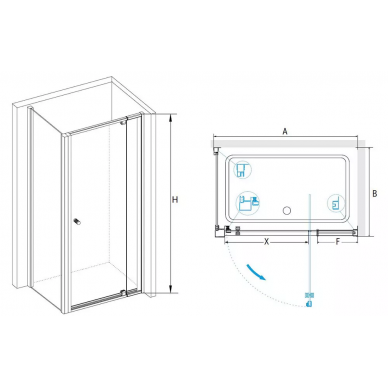 H

A

B

X

F