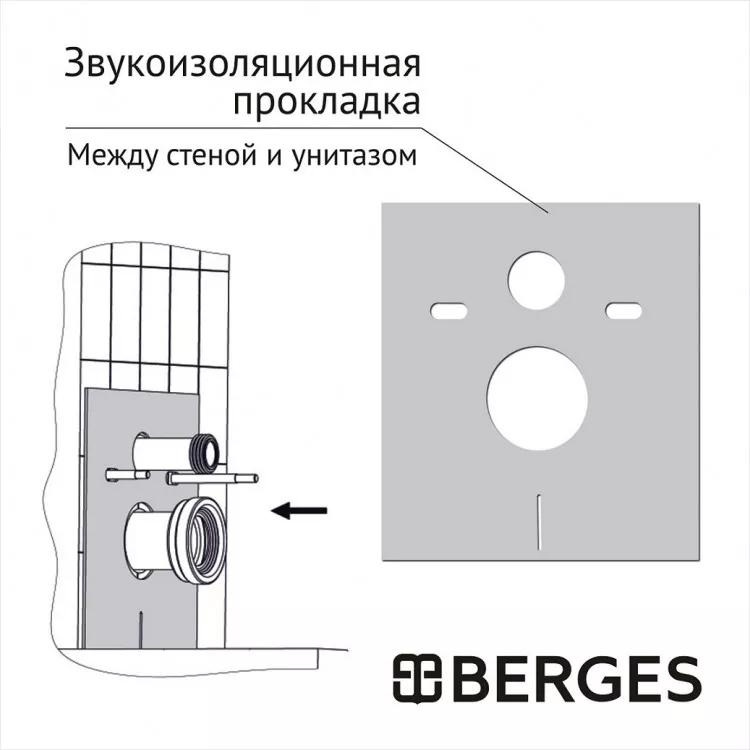 Звукоизоляционная прокладка

Между стеной и унитазом

BERGES