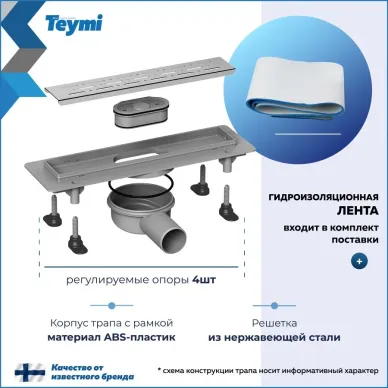 Teymi

ГИДРОИЗОЛЯЦИОННАЯ
ЛЕНТА
входит в комплект поставки

+

регулируемые опоры 4шт

Корпус трапа с рамкой
материал ABS-пластик

Решетка
из нержавеющей стали

Качество от известного бренда

* схема конструкции трапа носит информативный характер