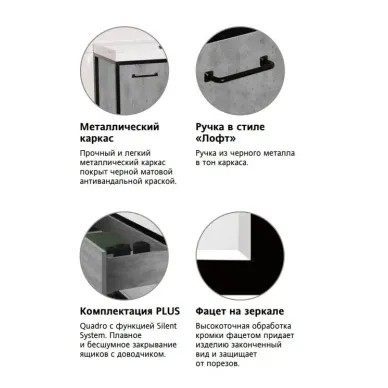 Металлический каркас

Прочный и легкий металлический каркас покрыт черной матовой антивандальной краской.

Ручка в стиле «Лофт»

Ручка из черного металла в тон каркаса.

Комплектация PLUS

Quadro с функцией Silent System. Плавное и бесшумное закрывание ящиков с доводчиком.

Фацет на зеркале

Высокоточная обработка кромки фацетом придает изделию законченный вид и защищает от порезов.