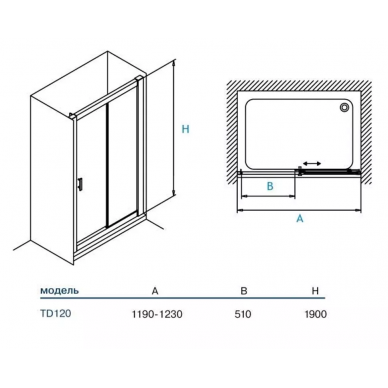 H

B

A

| модель | A | B | H |
|---|---|---|---|
| TD120 | 1190-1230 | 510 | 1900 |