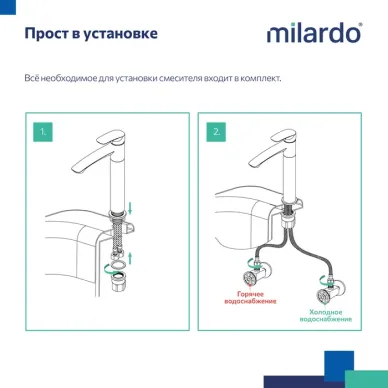 Прост в установке

milardo®

Всё необходимое для установки смесителя входит в комплект.

1.

2.

Горячее водоснабжение

Холодное водоснабжение