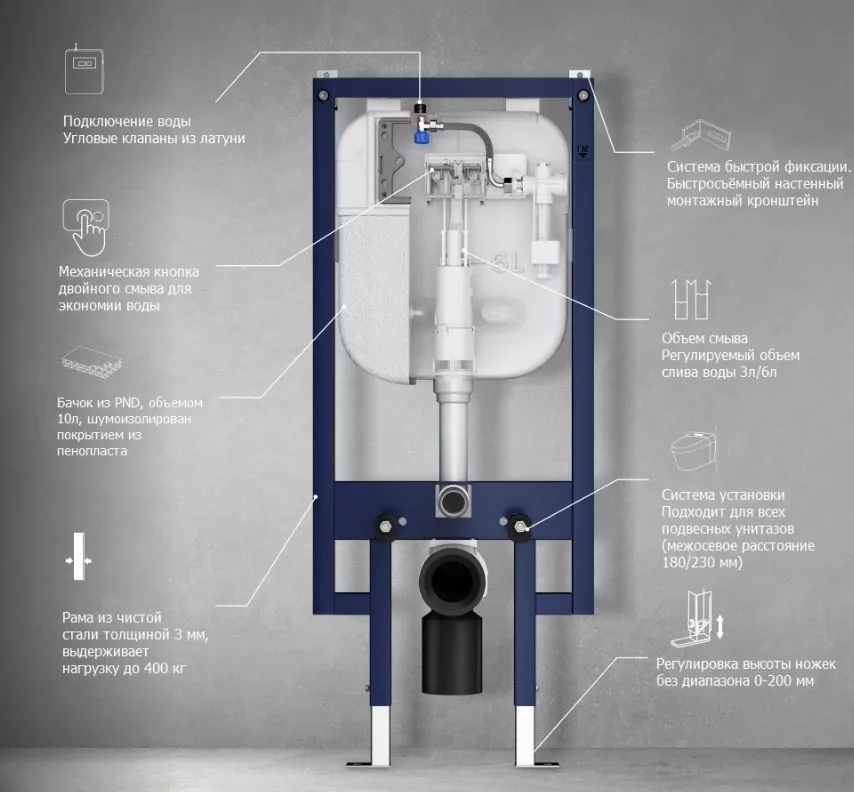 Подключение воды
Угловые клапаны из латуни

Механическая кнопка двойного смыва для экономии воды

Бачок из PND, объемом 10л, шумоизолирован покрытием из пенопласта

Рама из чистой стали толщиной 3 мм, выдерживает нагрузку до 400 кг

Система быстрой фиксации. Быстросъёмный настенный монтажный кронштейн

6L

Объем смыва
Регулируемый объем слива воды 3л/6л

Система установки
Подходит для всех подвесных унитазов (межосевое расстояние 180/230 мм)

Регулировка высоты ножек без диапазона 0-200 мм