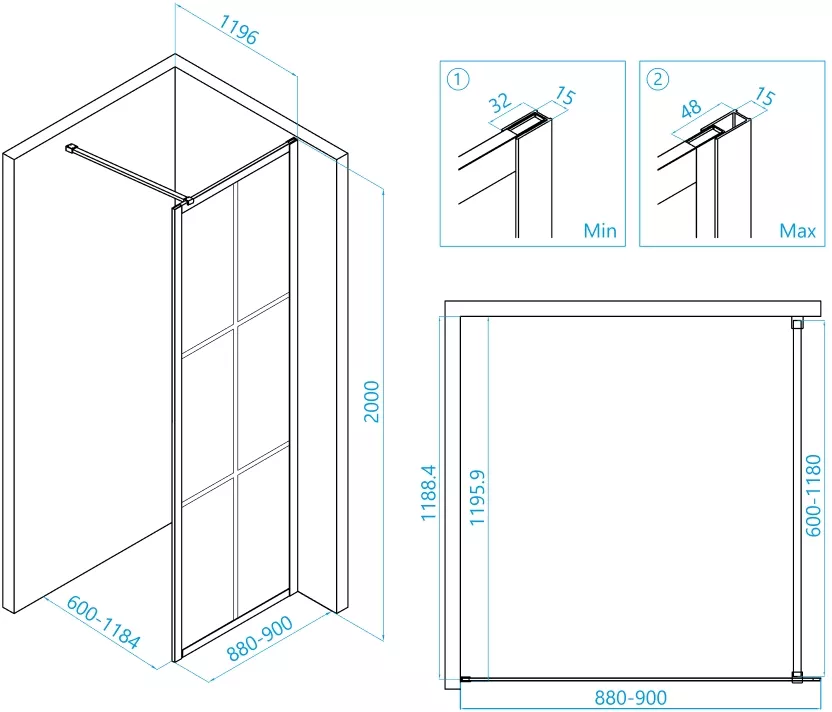 1196
2000
600-1184
880-900
①
32
15
Min
②
48
15
Max
1188.4
1195.9
600-1180
880-900